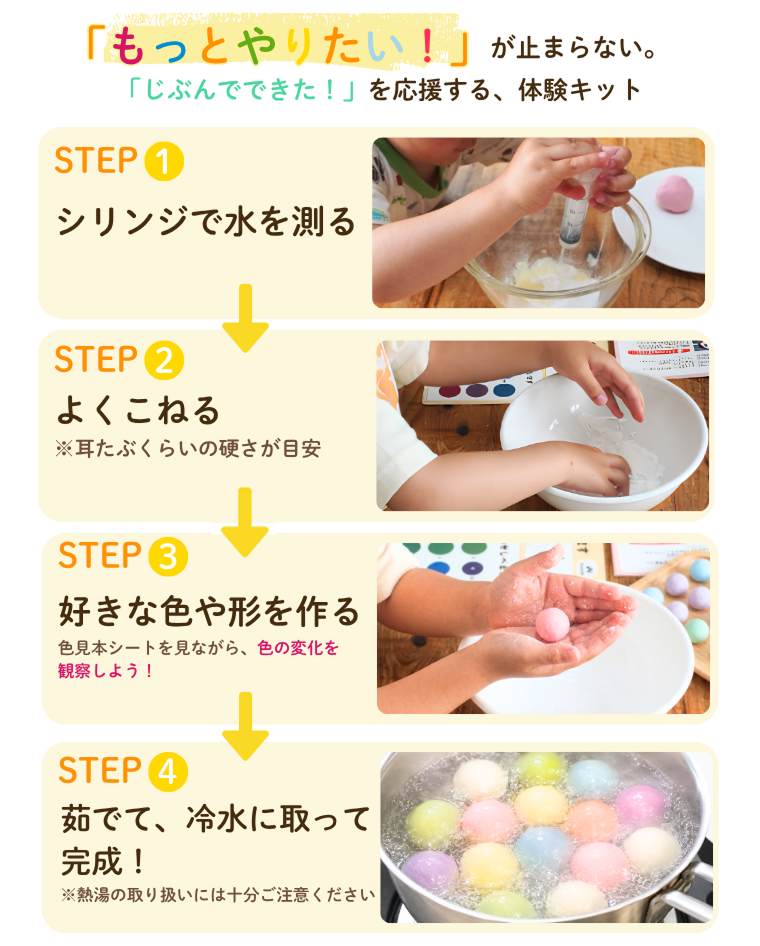 「もっとやりたい！」が止まらない。
「じぶんでできた！」を応援する、体験キット

STEP 1
シリンジで水を測る

STEP 2
よくこねる
※耳たぶくらいの硬さが目安

STEP 3
好きな色や形を作る
色見本シートを見ながら、色の変化を観察しよう！

STEP 4
茹でて、冷水に取って完成！
※熱湯の取り扱いには十分ご注意ください